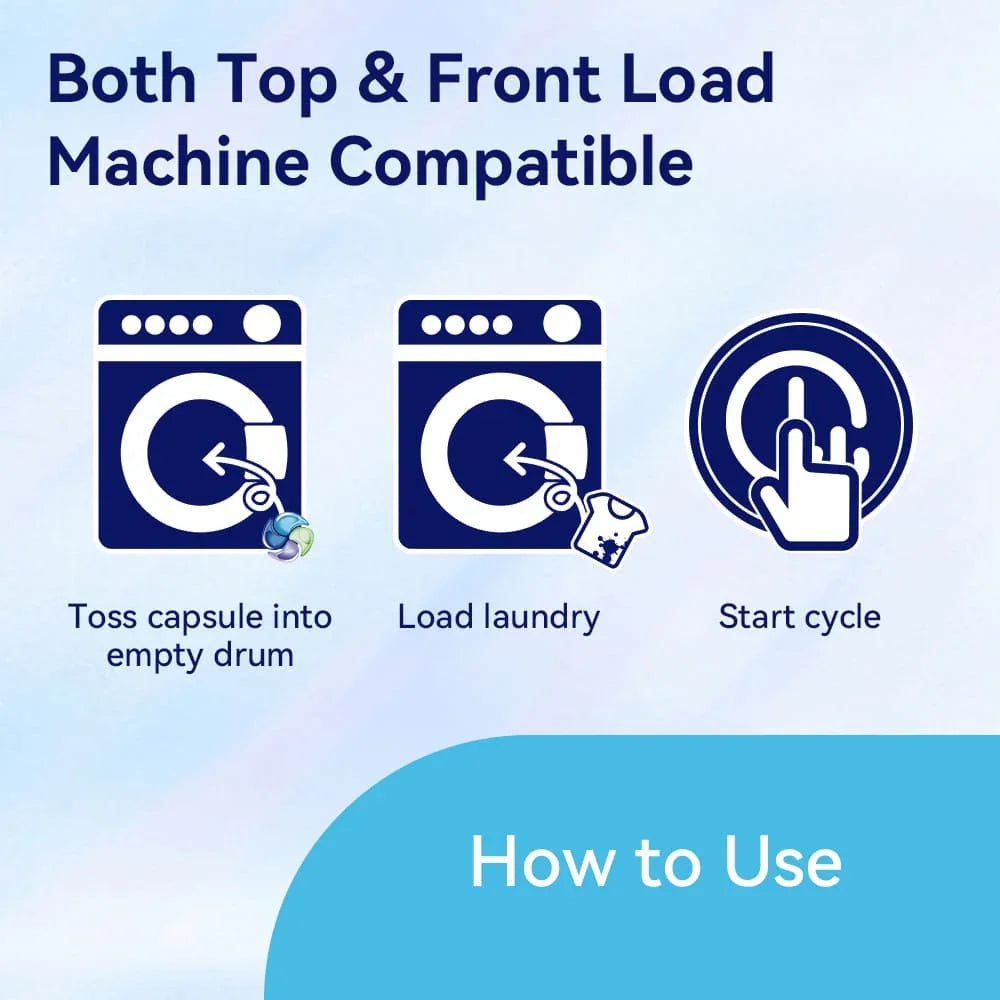 Both Top & Front Load Machine Compatible

Toss capsule into empty drum

Load laundry

Start cycle

How to Use